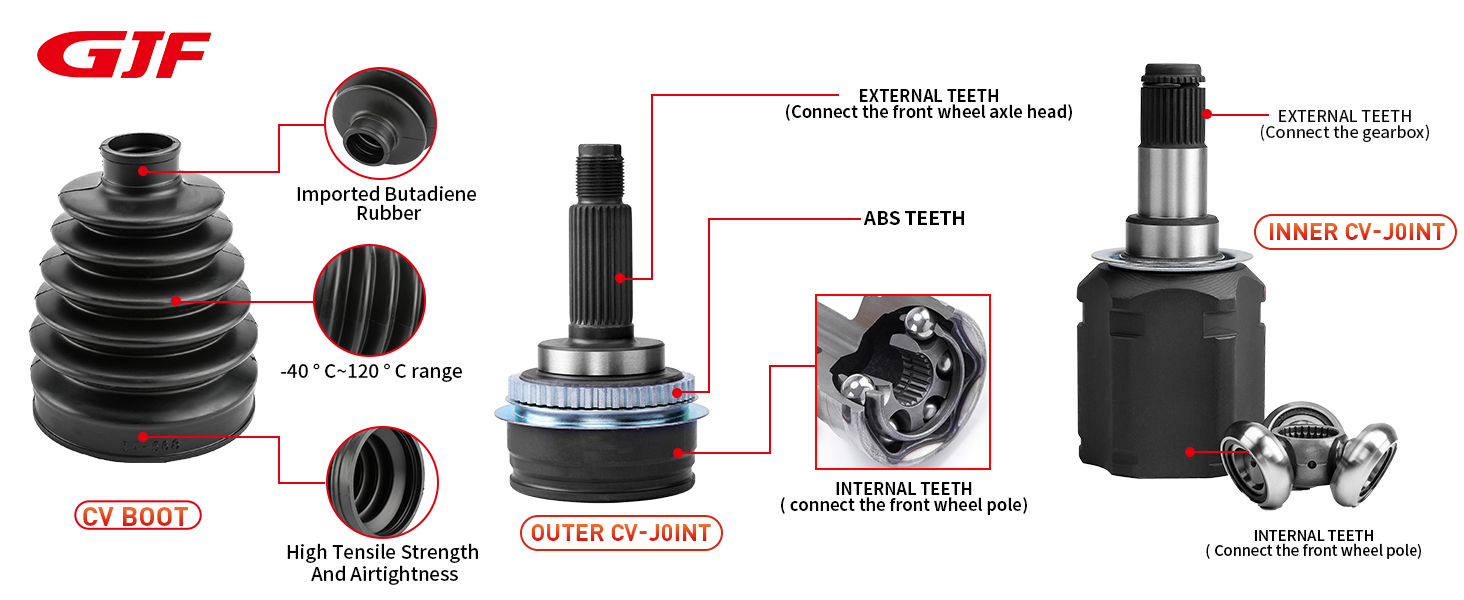 GJF

Imported Butadiene Rubber

-40 ° C~120 ° C range

High Tensile Strength And Airtightness

CV BOOT

EXTERNAL TEETH
(Connect the front wheel axle head)

ABS TEETH

INTERNAL TEETH
( connect the front wheel pole)

OUTER CV-J0INT

EXTERNAL TEETH
(Connect the gearbox)

INNER CV-J0INT

INTERNAL TEETH
( Connect the front wheel pole)